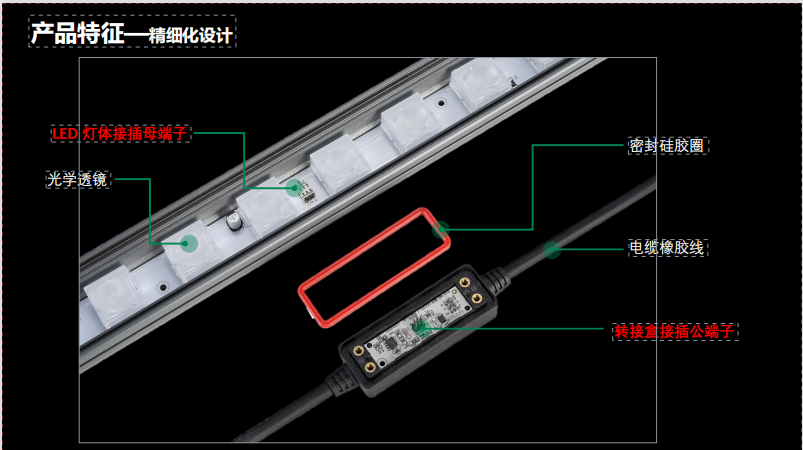 产品特征—精细化设计

LED 灯体接插母端子

光学透镜

密封硅胶圈

电缆橡胶线

转接盒接插公端子