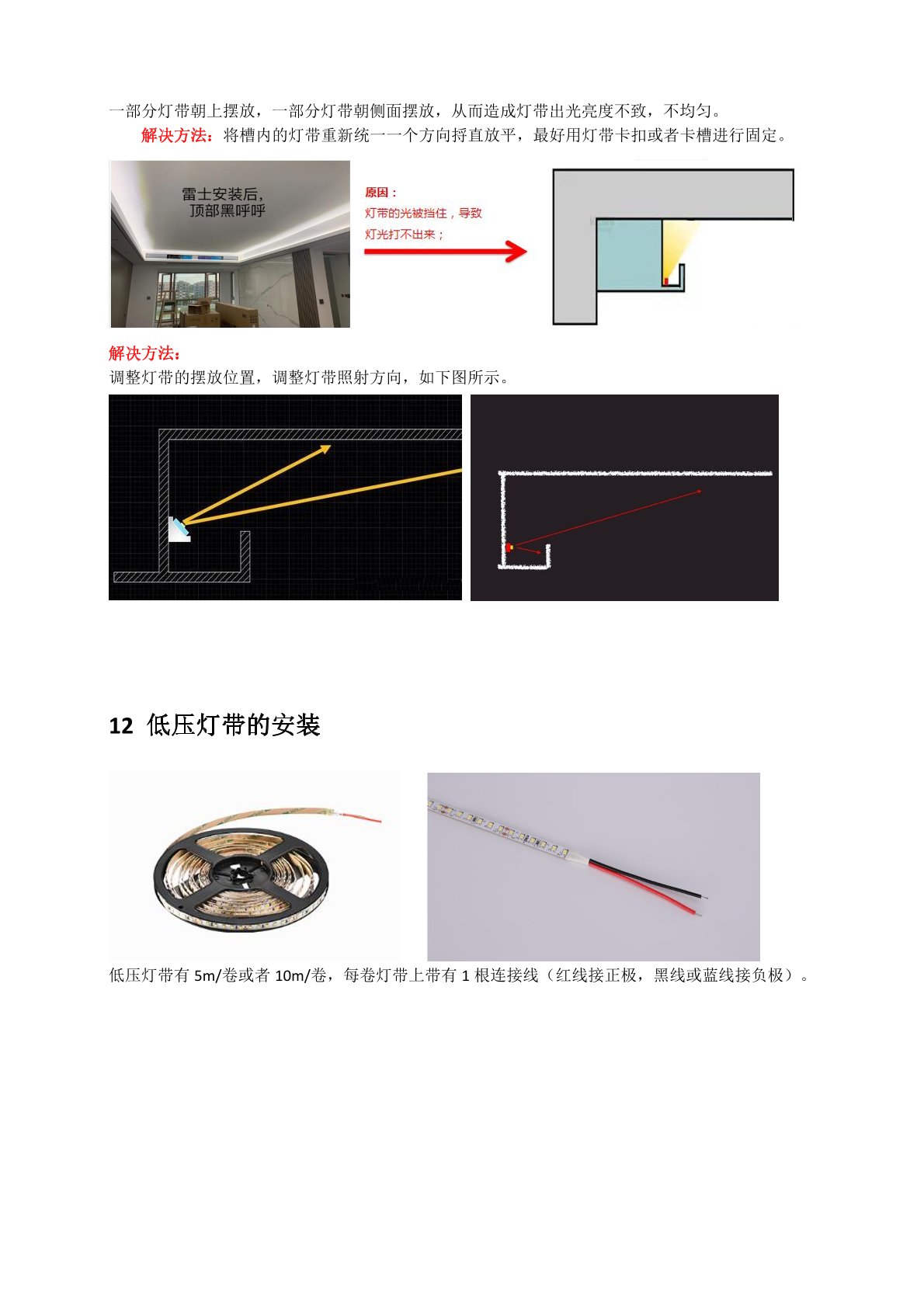 一部分灯带朝上摆放，一部分灯带朝侧面摆放，从而造成灯带出光亮度不致，不均匀。

解决方法：将槽内的灯带重新统一一个方向捋直放平，最好用灯带卡扣或者卡槽进行固定。

雷士安装后，顶部黑呼呼

原因：
灯带的光被挡住，导致灯光打不出来；

解决方法：
调整灯带的摆放位置，调整灯带照射方向，如下图所示。

12 低压灯带的安装

低压灯带有 5m/卷或者 10m/卷，每卷灯带上带有 1 根连接线（红线接正极，黑线或蓝线接负极）。