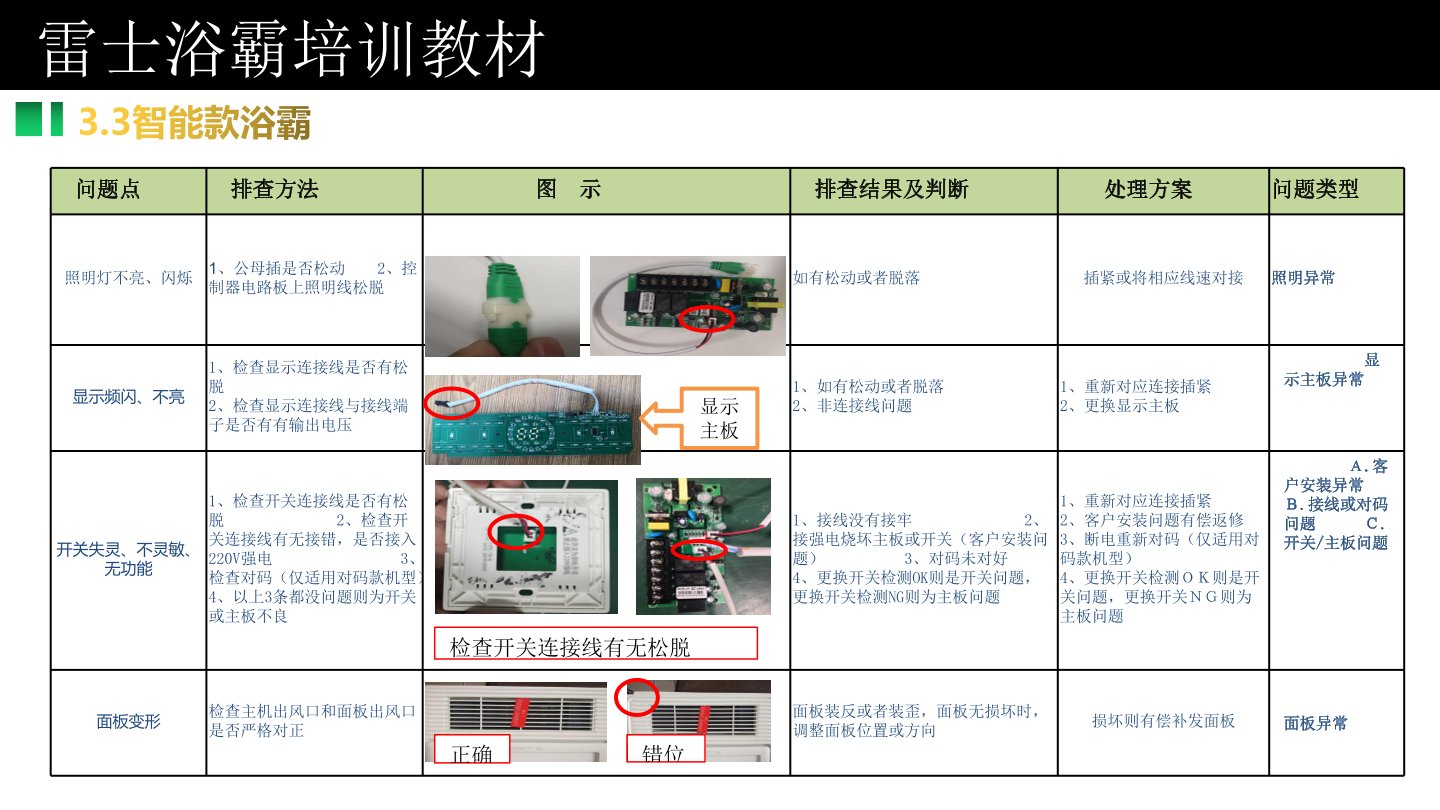 雷士浴霸培训教材

3.3智能款浴霸

| 问题点 | 排查方法 | 图 示 | 排查结果及判断 | 处理方案 | 问题类型 |
|---|---|---|---|---|---|
| 照明灯不亮、闪烁 | 1、公母插是否松动 2、控制器电路板上照明线松脱 | | 如有松动或者脱落 | 插紧或将相应线速对接 | 照明异常 |
| 显示频闪、不亮 | 1、检查显示连接线是否有松脱 2、检查显示连接线与接线端子是否有有输出电压 | 显示主板 | 1、如有松动或者脱落 2、非连接线问题 | 1、重新对应连接插紧 2、更换显示主板 | 显示主板异常 |
| 开关失灵、不灵敏、无功能 | 1、检查开关连接线是否有松脱 2、检查开关连接线有无接错，是否接入220V强电 3、检查对码（仅适用对码款机型） 4、以上3条都没问题则为开关或主板不良 | 检查开关连接线有无松脱 | 1、接线没有接牢 2、接强电烧坏主板或开关（客户安装问题） 3、对码未对好 4、更换开关检测OK则是开关问题，更换开关检测NG则为主板问题 | 1、重新对应连接插紧 2、客户安装问题有偿返修 3、断电重新对码（仅适用对码款机型） 4、更换开关检测ＯＫ则是开关问题，更换开关ＮＧ则为主板问题 | A.客户安装异常 B.接线或对码问题 C.开关/主板问题 |
| 面板变形 | 检查主机出风口和面板出风口是否严格对正 | 正确 错位 | 面板装反或者装歪，面板无损坏时，调整面板位置或方向 | 损坏则有偿补发面板 | 面板异常 |