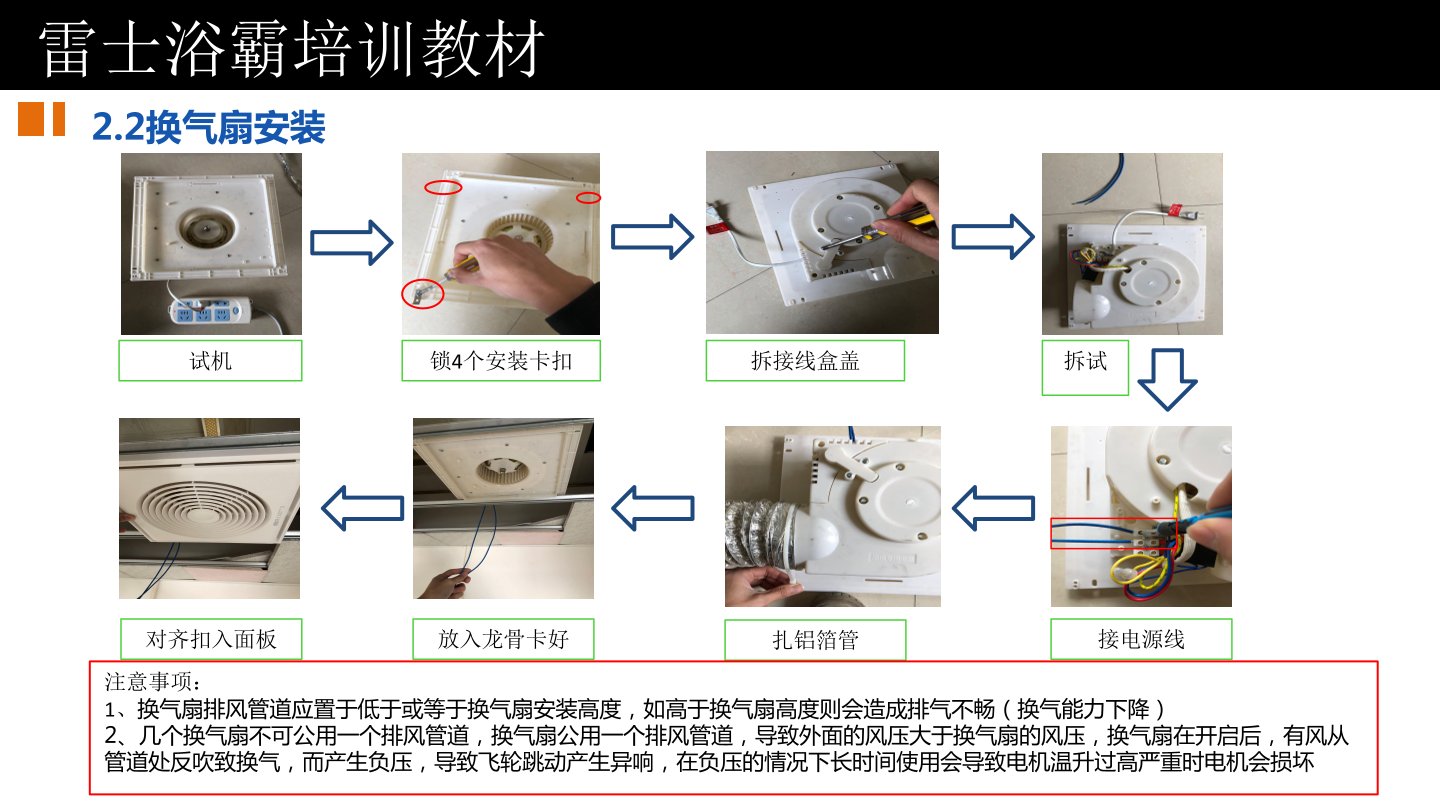 雷士浴霸培训教材

2.2换气扇安装

试机

锁4个安装卡扣

拆接线盒盖

拆试

接电源线

扎铝箔管

放入龙骨卡好

对齐扣入面板

注意事项：
1、换气扇排风管道应置于低于或等于换气扇安装高度，如高于换气扇高度则会造成排气不畅（换气能力下降）
2、几个换气扇不可公用一个排风管道，换气扇公用一个排风管道，导致外面的风压大于换气扇的风压，换气扇在开启后，有风从管道处反吹致换气，而产生负压，导致飞轮跳动产生异响，在负压的情况下长时间使用会导致电机温升过高严重时电机会损坏