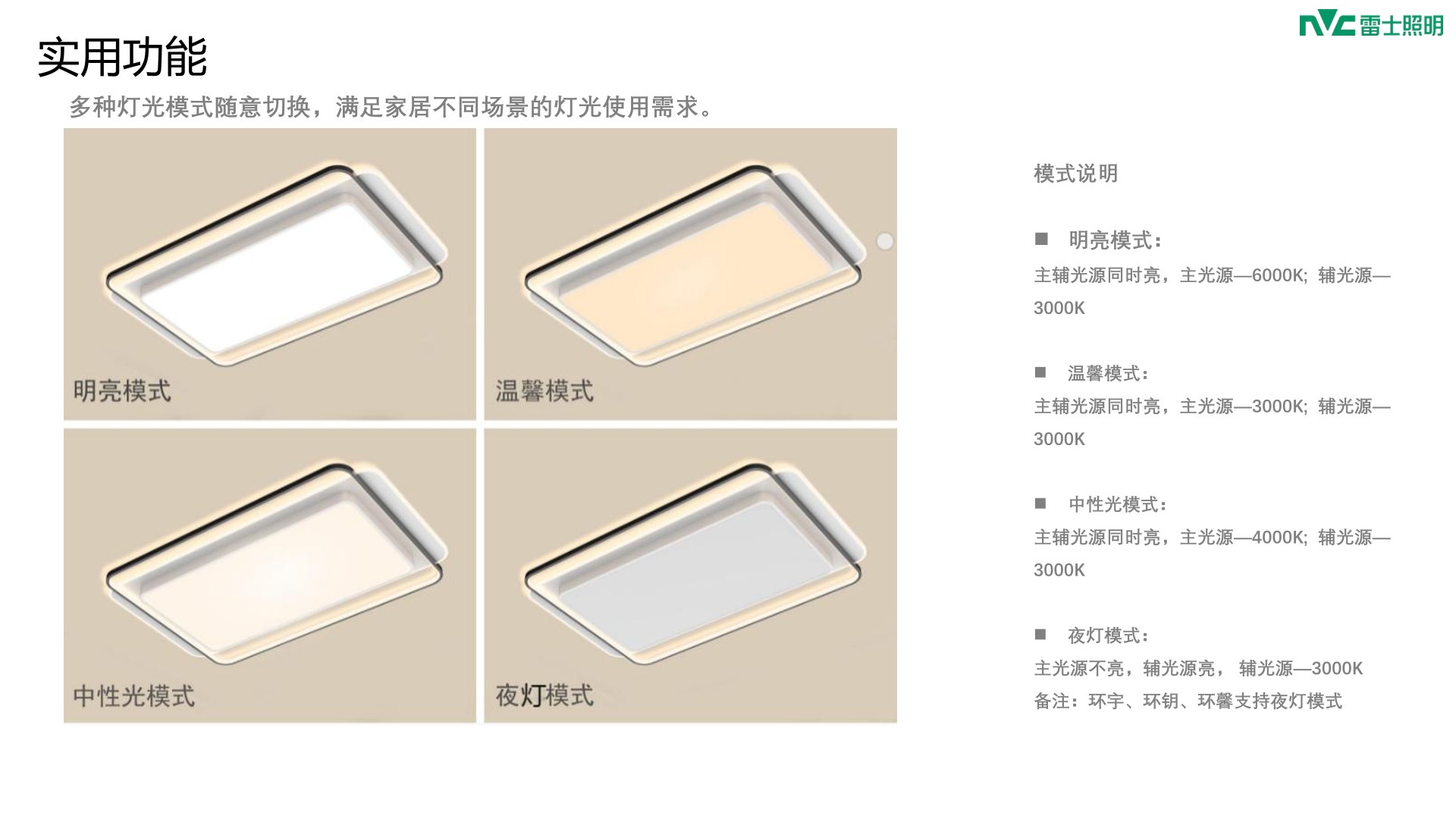 NVC 雷士照明

实用功能

多种灯光模式随意切换，满足家居不同场景的灯光使用需求。

明亮模式

温馨模式

中性光模式

夜灯模式

模式说明

■ 明亮模式：
主辅光源同时亮，主光源—6000K; 辅光源—3000K

■ 温馨模式：
主辅光源同时亮，主光源—3000K; 辅光源—3000K

■ 中性光模式：
主辅光源同时亮，主光源—4000K; 辅光源—3000K

■ 夜灯模式：
主光源不亮，辅光源亮， 辅光源—3000K
备注：环宇、环钥、环馨支持夜灯模式