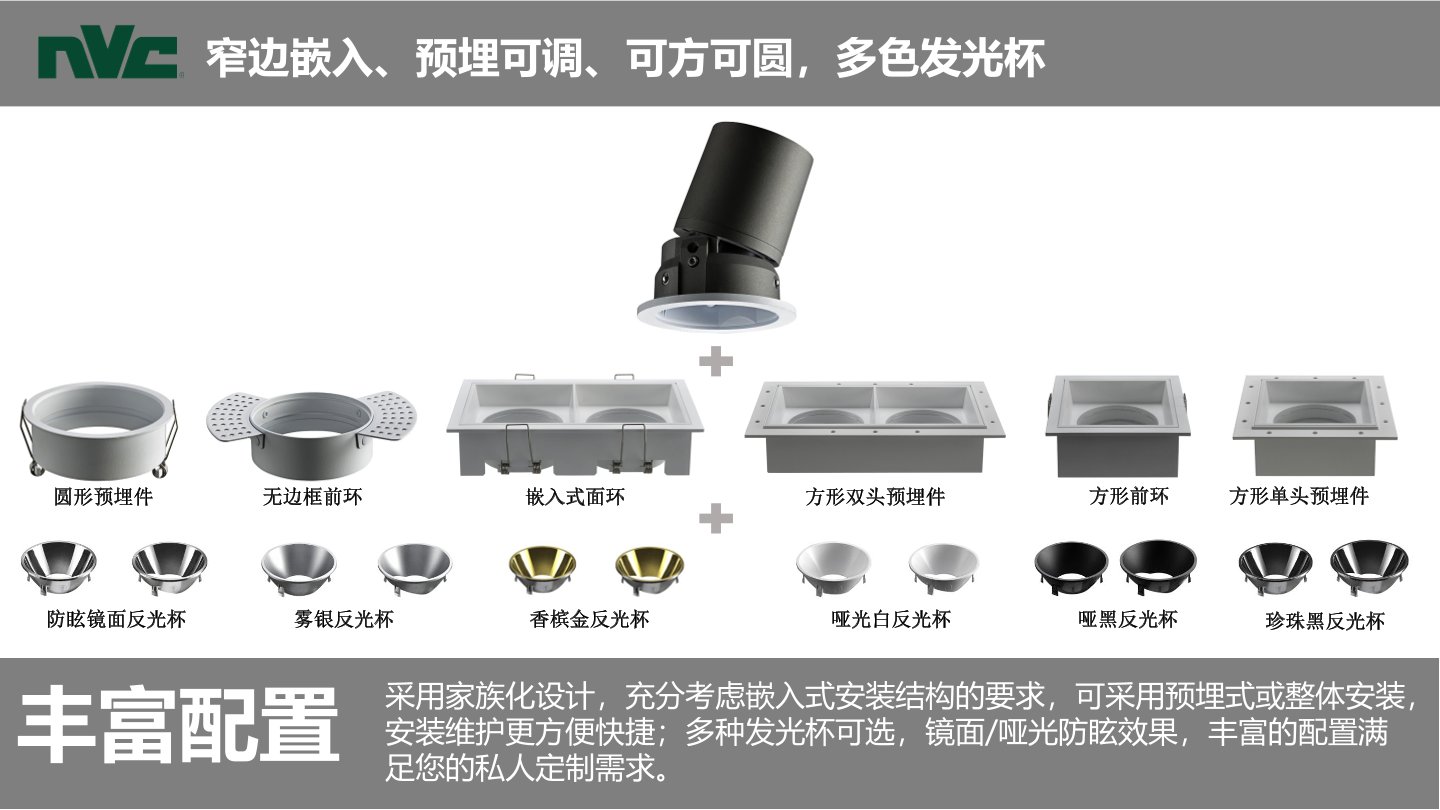 NVC 窄边嵌入、预埋可调、可方可圆，多色发光杯

+

圆形预埋件

无边框前环

嵌入式面环

方形双头预埋件

方形前环

方形单头预埋件

+

防眩镜面反光杯

雾银反光杯

香槟金反光杯

哑光白反光杯

哑黑反光杯

珍珠黑反光杯

丰富配置

采用家族化设计，充分考虑嵌入式安装结构的要求，可采用预埋式或整体安装，安装维护更方便快捷；多种发光杯可选，镜面/哑光防眩效果，丰富的配置满足您的私人定制需求。