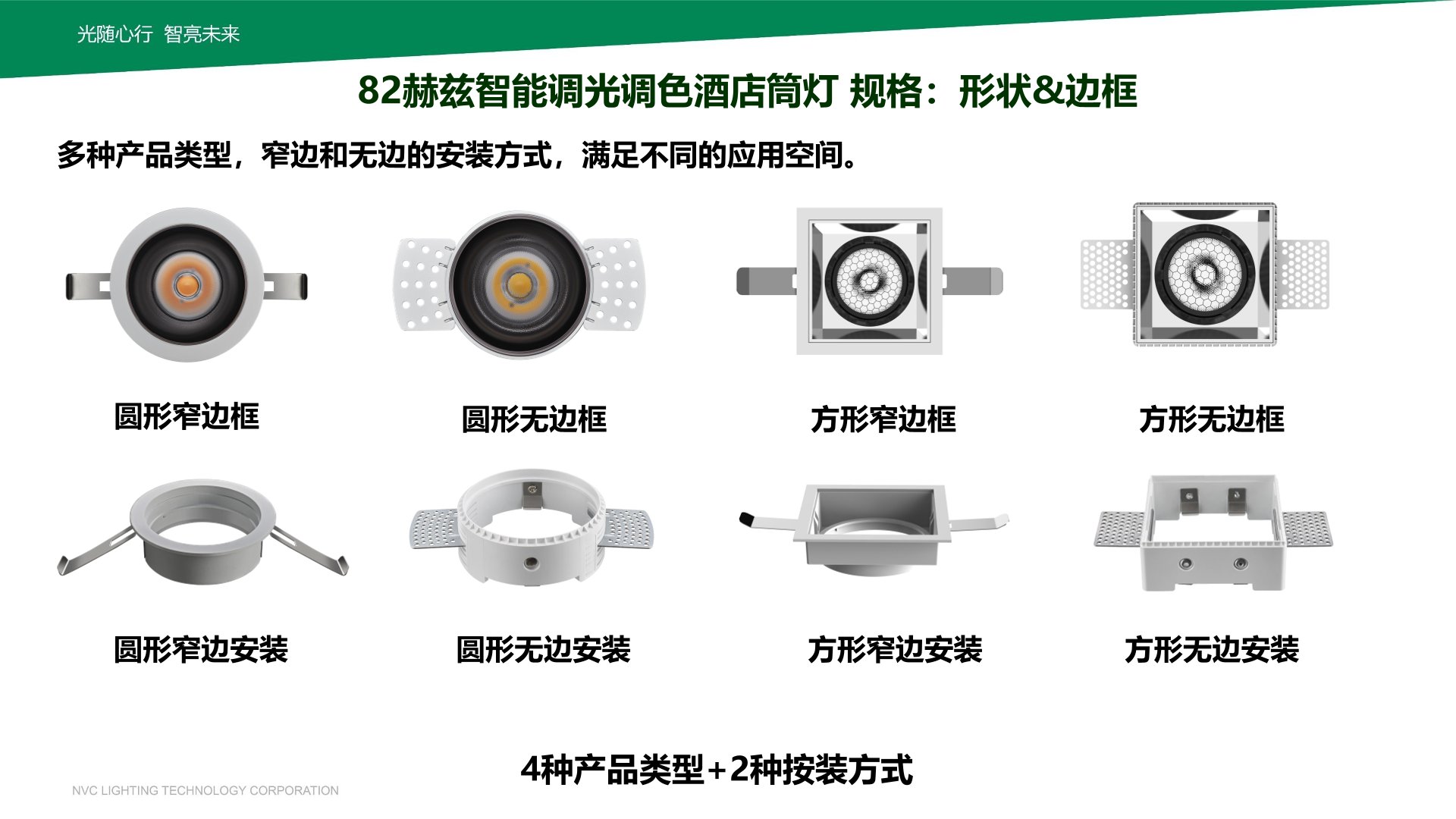 光随心行 智亮未来

82赫兹智能调光调色酒店筒灯 规格：形状&边框

多种产品类型，窄边和无边的安装方式，满足不同的应用空间。

圆形窄边框

圆形无边框

方形窄边框

方形无边框

圆形窄边安装

圆形无边安装

方形窄边安装

方形无边安装

4种产品类型+2种按装方式

NVC LIGHTING TECHNOLOGY CORPORATION