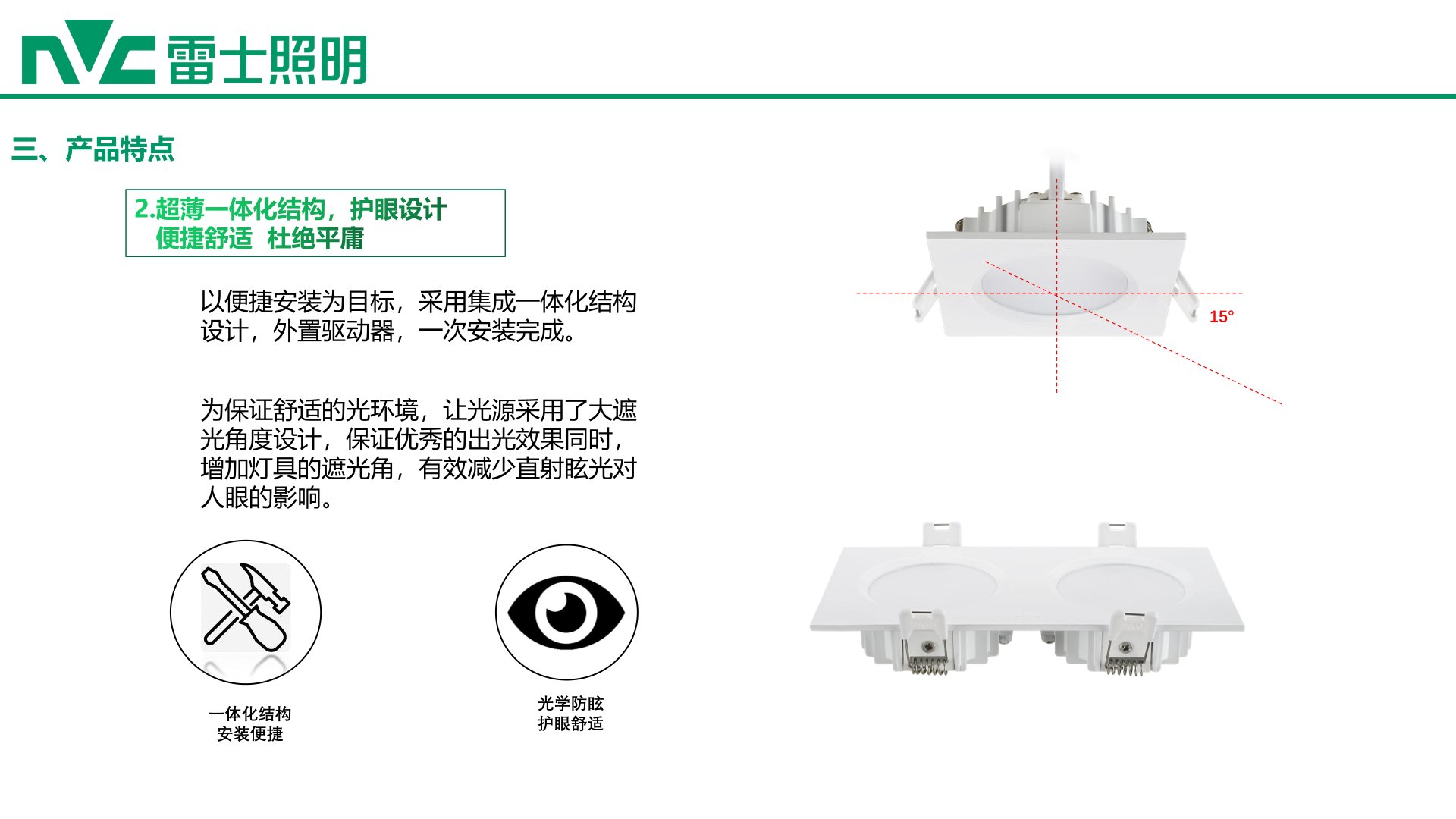 NVC 雷士照明

三、产品特点

2.超薄一体化结构，护眼设计
便捷舒适 杜绝平庸

以便捷安装为目标，采用集成一体化结构设计，外置驱动器，一次安装完成。

为保证舒适的光环境，让光源采用了大遮光角度设计，保证优秀的出光效果同时，增加灯具的遮光角，有效减少直射眩光对人眼的影响。

15°

一体化结构
安装便捷

光学防眩
护眼舒适