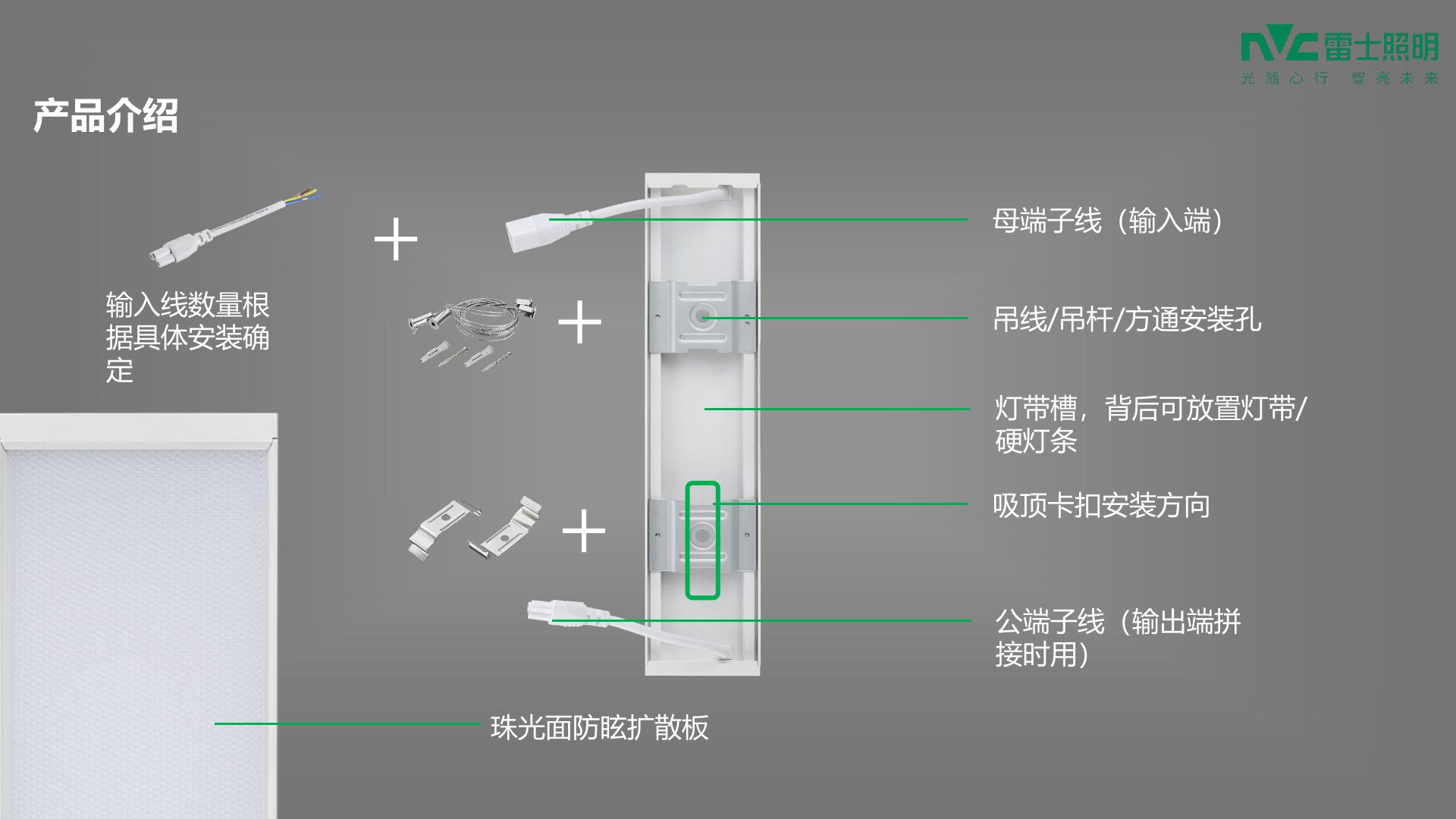 NVC 雷士照明
光随心行 智亮未来

产品介绍

输入线数量根据具体安装确定

+

+

+

母端子线（输入端）

吊线/吊杆/方通安装孔

灯带槽，背后可放置灯带/硬灯条

吸顶卡扣安装方向

公端子线（输出端拼接时用）

珠光面防眩扩散板