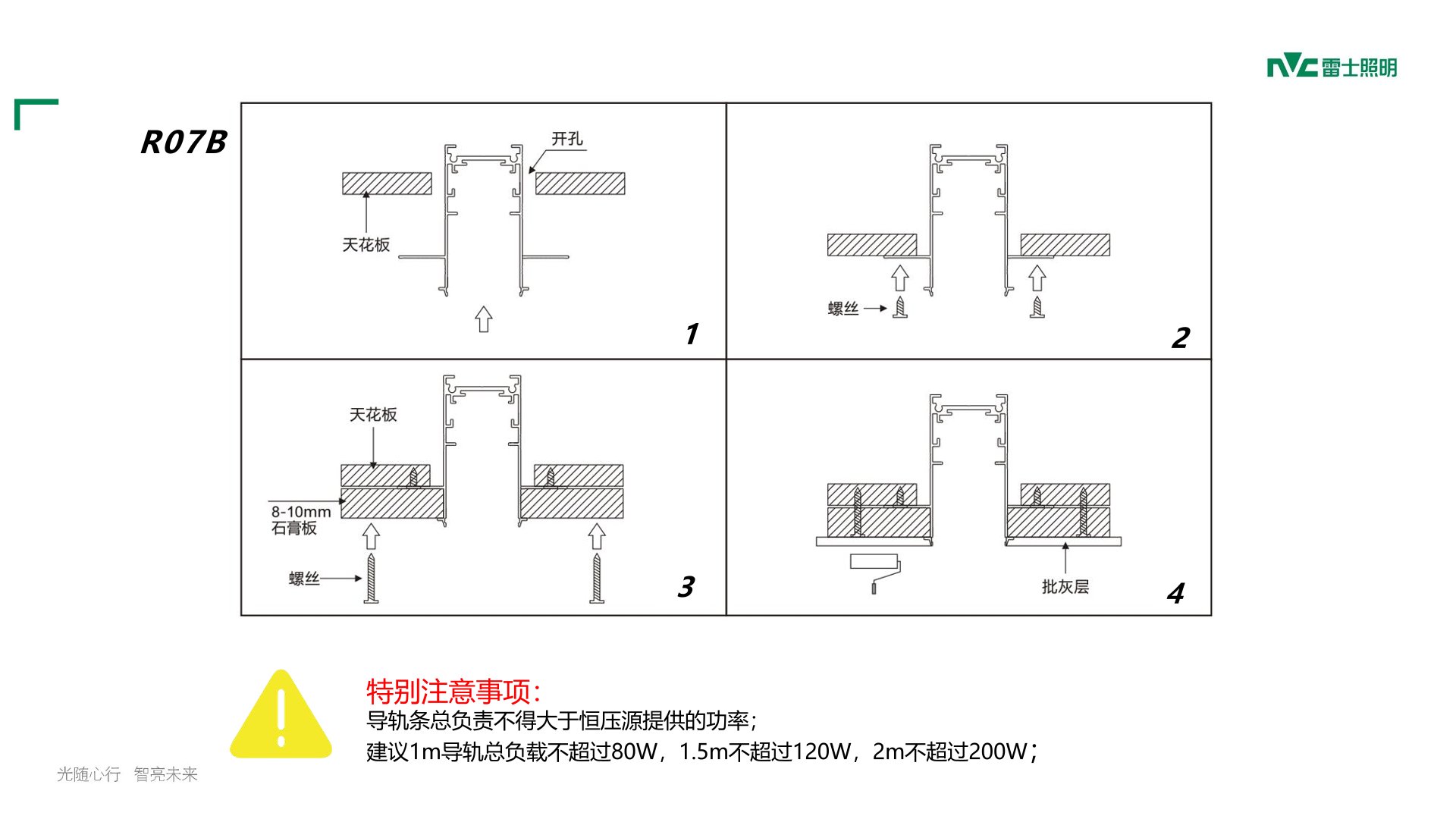 NVC 雷士照明

R07B

开孔

天花板

1

螺丝

2

天花板

8-10mm
石膏板

螺丝

3

批灰层

4

特别注意事项:
导轨条总负责不得大于恒压源提供的功率;
建议1m导轨总负载不超过80W，1.5m不超过120W，2m不超过200W;

光随心行 智亮未来