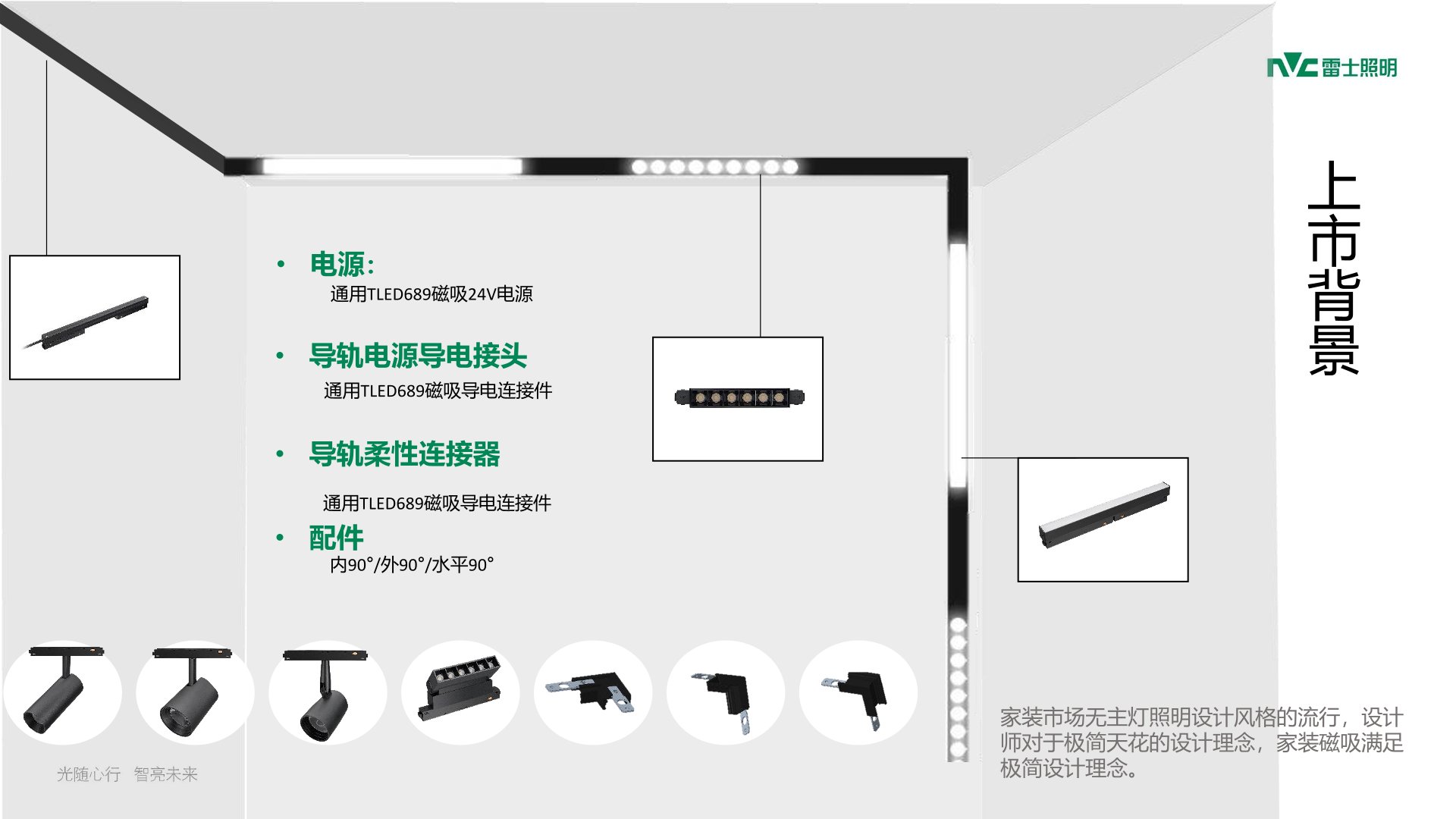 NVC 雷士照明

上市背景

• 电源：
通用TLED689磁吸24V电源

• 导轨电源导电接头
通用TLED689磁吸导电连接件

• 导轨柔性连接器
通用TLED689磁吸导电连接件

• 配件
内90°/外90°/水平90°

光随心行 智亮未来

家装市场无主灯照明设计风格的流行，设计师对于极简天花的设计理念，家装磁吸满足极简设计理念。